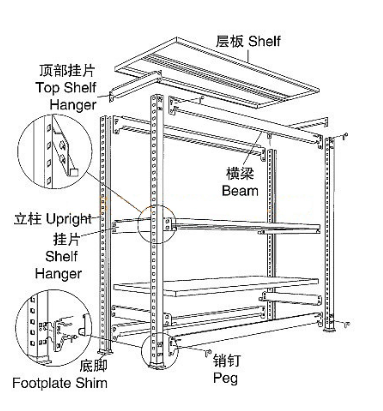 层板 Shelf

顶部挂片
Top Shelf
Hanger

横梁
Beam

立柱 Upright

挂片
Shelf
Hanger

底脚
Footplate Shim

销钉
Peg